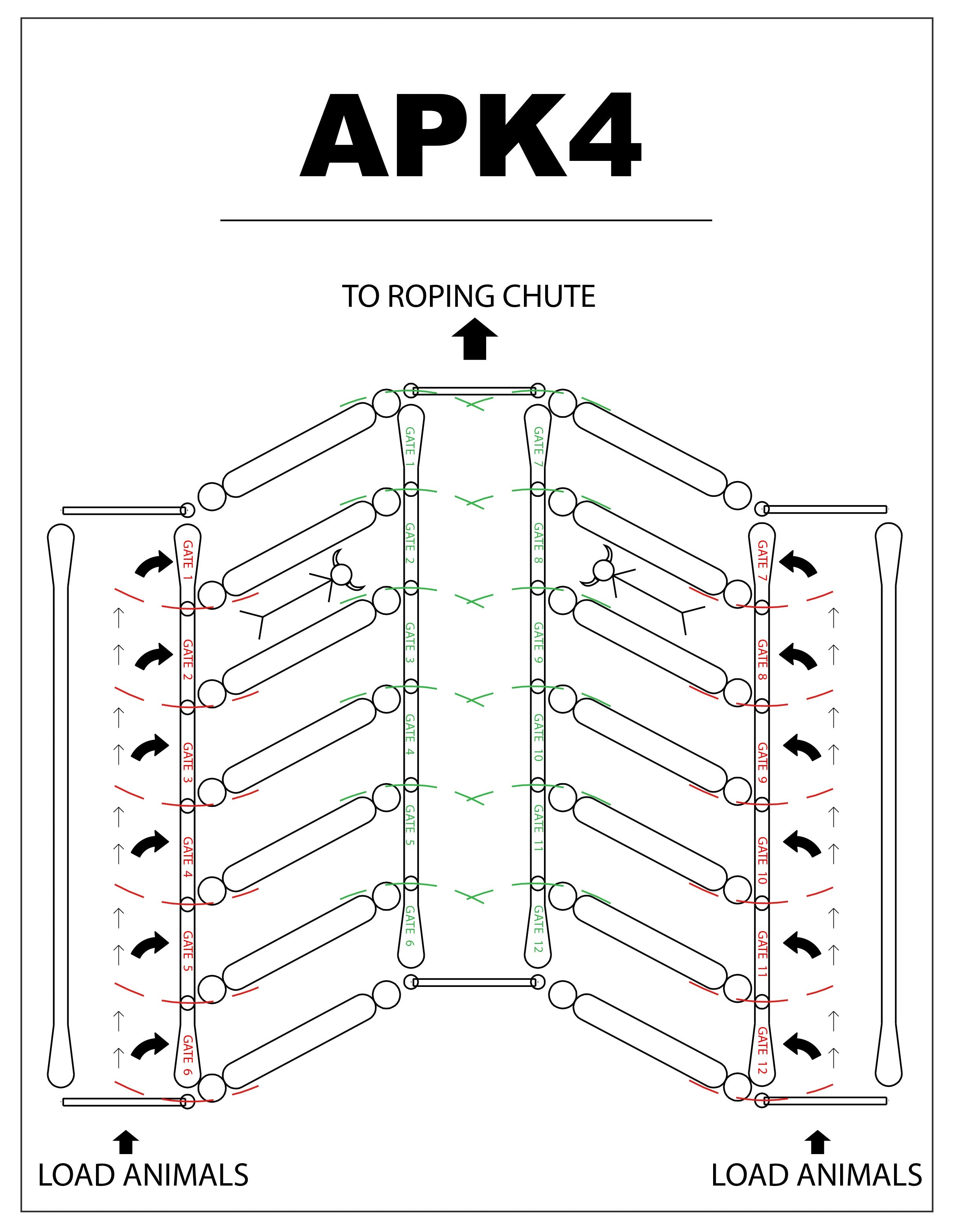 APK4

TO ROPING CHUTE

GATE 1
GATE 2
GATE 3
GATE 4
GATE 5
GATE 6

GATE 1
GATE 2
GATE 3
GATE 4
GATE 5
GATE 6

GATE 7
GATE 8
GATE 9
GATE 10
GATE 11
GATE 12

GATE 7
GATE 8
GATE 9
GATE 10
GATE 11
GATE 12

LOAD ANIMALS

LOAD ANIMALS