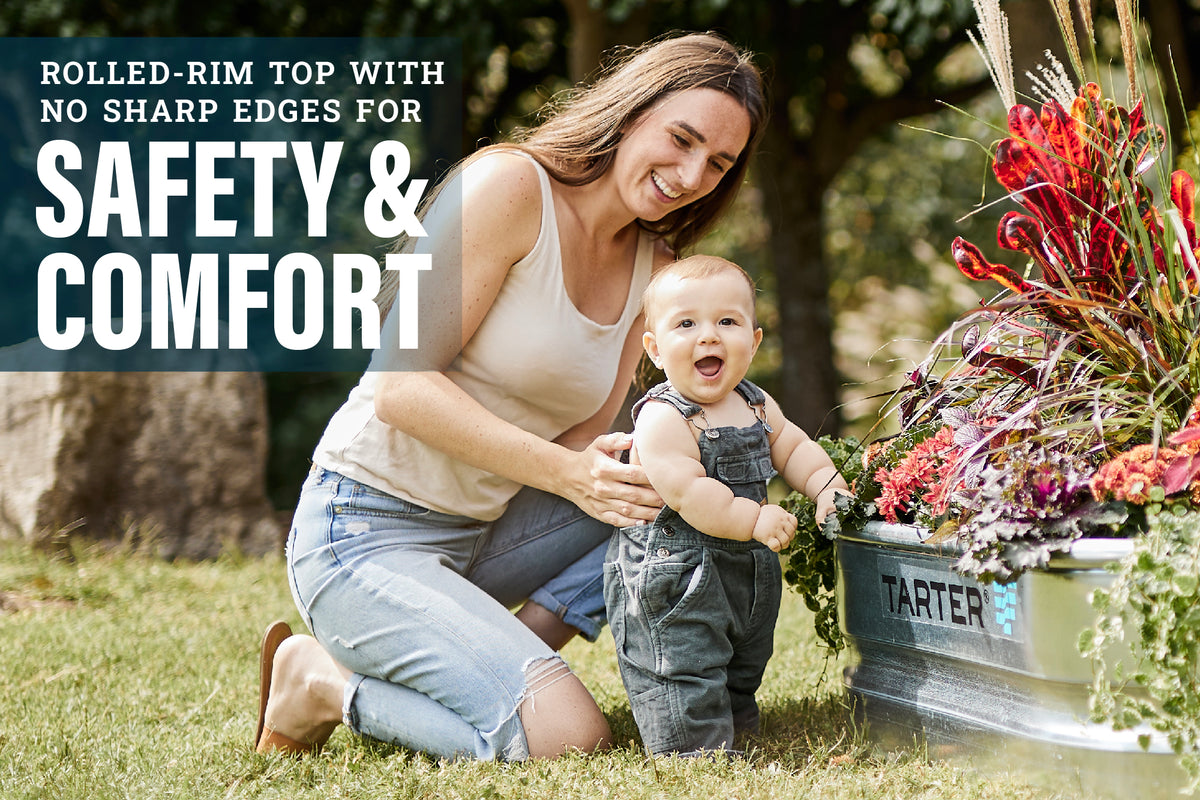 ROLLED-RIM TOP WITH NO SHARP EDGES FOR

SAFETY & COMFORT

TARTER®